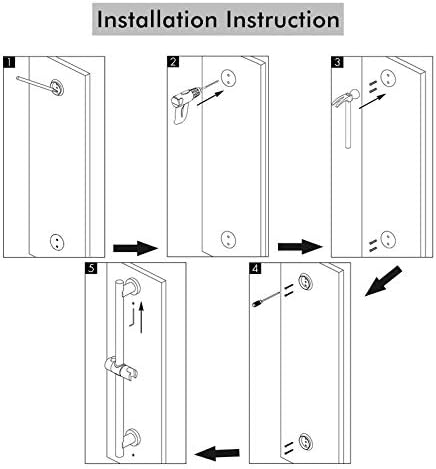 Installation Instruction

1

2

3

5

4