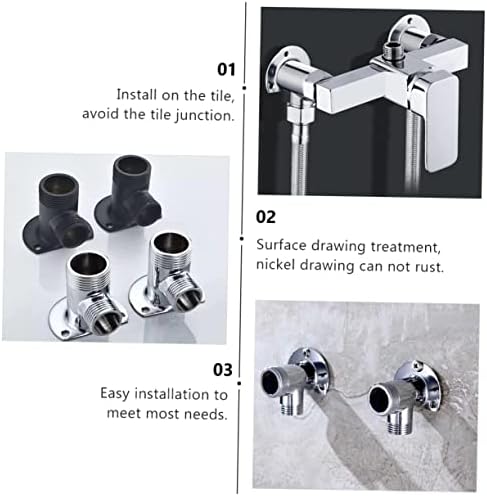 01

Install on the tile, avoid the tile junction.

02

Surface drawing treatment, nickel drawing can not rust.

03

Easy installation to meet most needs.