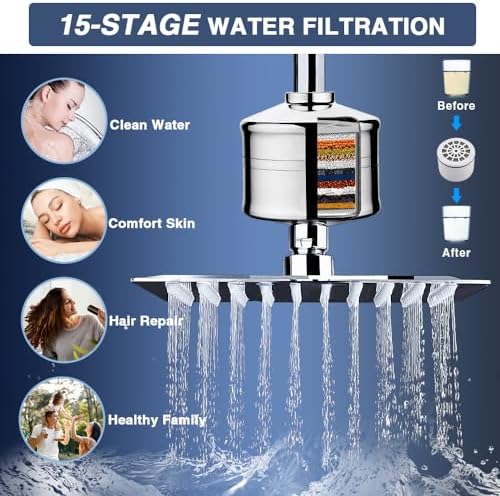 15-STAGE WATER FILTRATION

Clean Water

Comfort Skin

Hair Repair

Healthy Family

Before

After