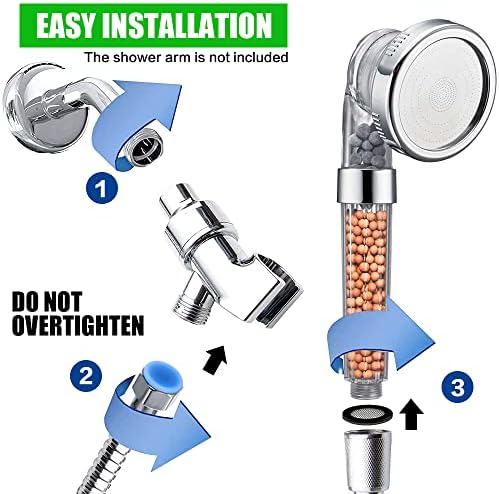 EASY INSTALLATION
The shower arm is not included

1

DO NOT OVERTIGHTEN

2

3