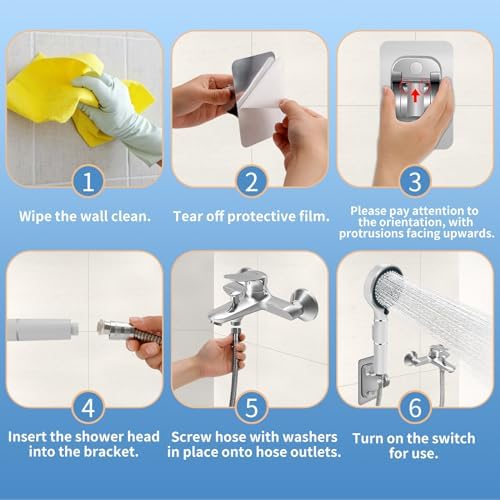 1

Wipe the wall clean.

2

Tear off protective film.

3

Please pay attention to the orientation, with protrusions facing upwards.

4

Insert the shower head into the bracket.

5

Screw hose with washers in place onto hose outlets.

6

Turn on the switch for use.