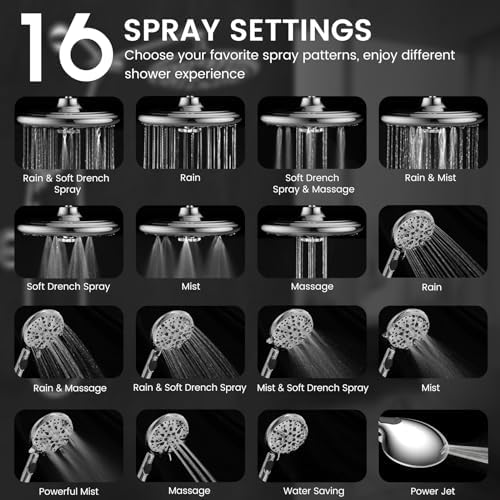 16 SPRAY SETTINGS

Choose your favorite spray patterns, enjoy different shower experience

Rain & Soft Drench Spray

Rain

Soft Drench Spray & Massage

Rain & Mist

Soft Drench Spray

Mist

Massage

Rain

Rain & Massage

Rain & Soft Drench Spray

Mist & Soft Drench Spray

Mist

Powerful Mist

Massage

Water Saving

Power Jet