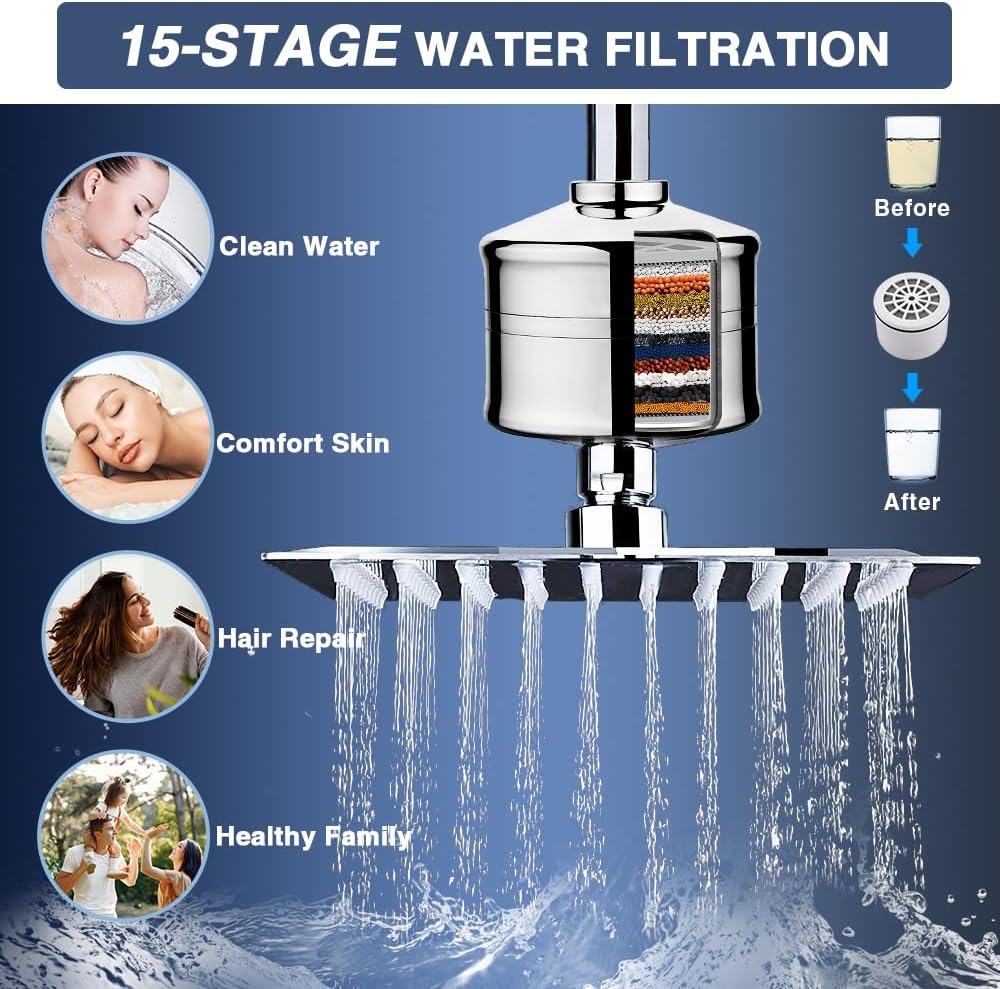 15-STAGE WATER FILTRATION

Clean Water

Comfort Skin

Hair Repair

Healthy Family

Before

After