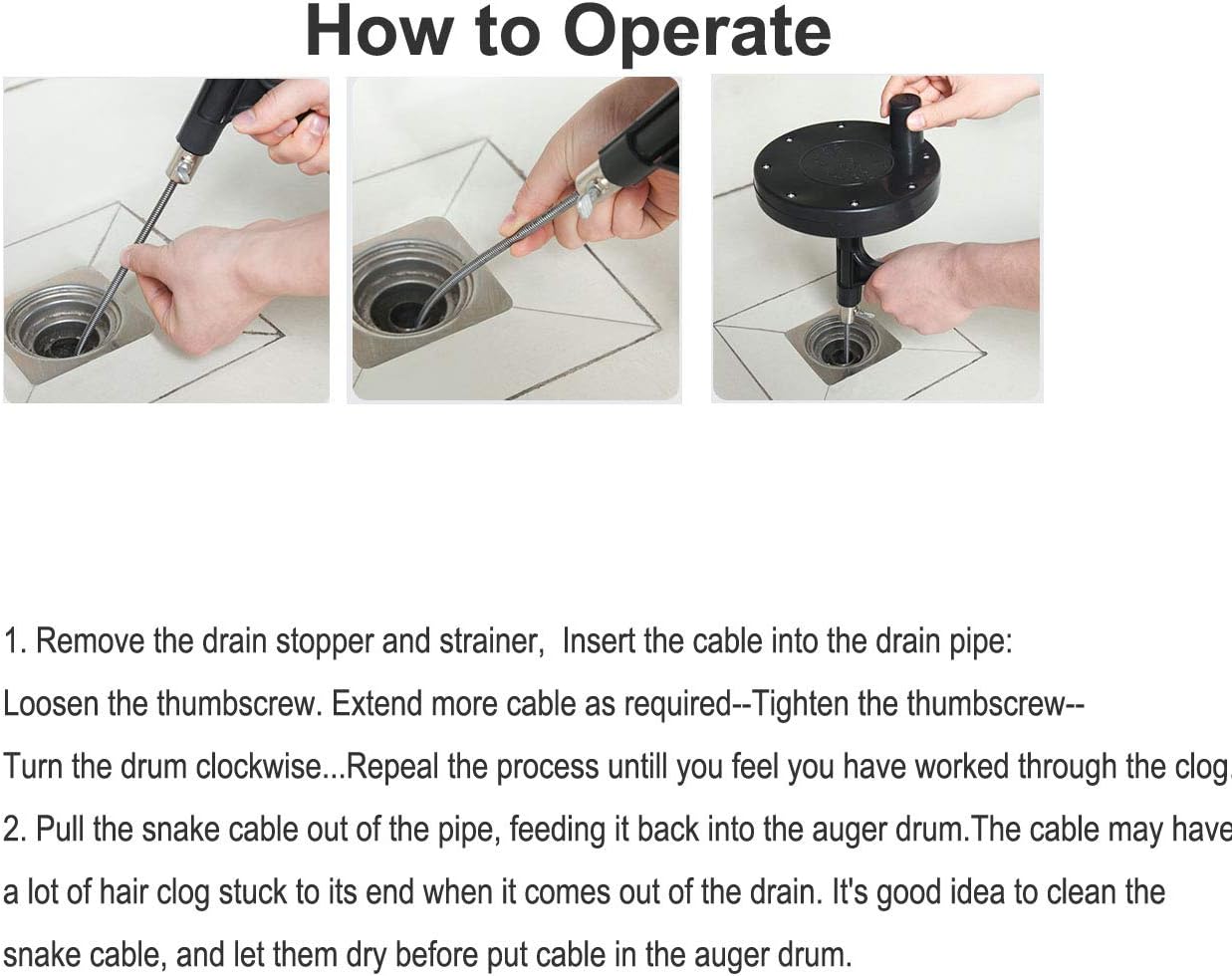 How to Operate

1. Remove the drain stopper and strainer,  Insert the cable into the drain pipe:
Loosen the thumbscrew. Extend more cable as required--Tighten the thumbscrew--
Turn the drum clockwise...Repeal the process untill you feel you have worked through the clog.
2. Pull the snake cable out of the pipe, feeding it back into the auger drum.The cable may have a lot of hair clog stuck to its end when it comes out of the drain. It's good idea to clean the snake cable, and let them dry before put cable in the auger drum.