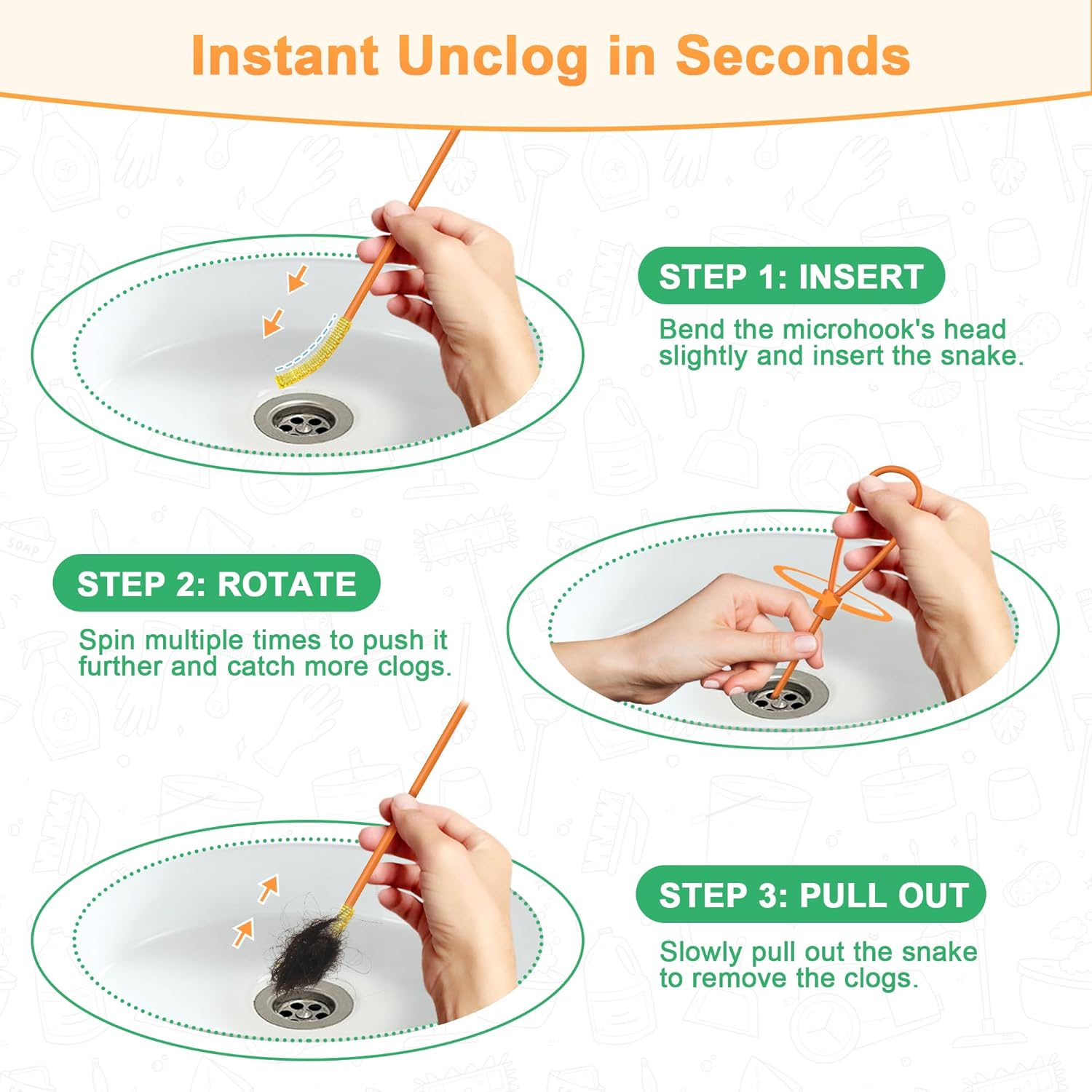 Instant Unclog in Seconds

STEP 1: INSERT

Bend the microhook's head slightly and insert the snake.

STEP 2: ROTATE

Spin multiple times to push it further and catch more clogs.

STEP 3: PULL OUT

Slowly pull out the snake to remove the clogs.